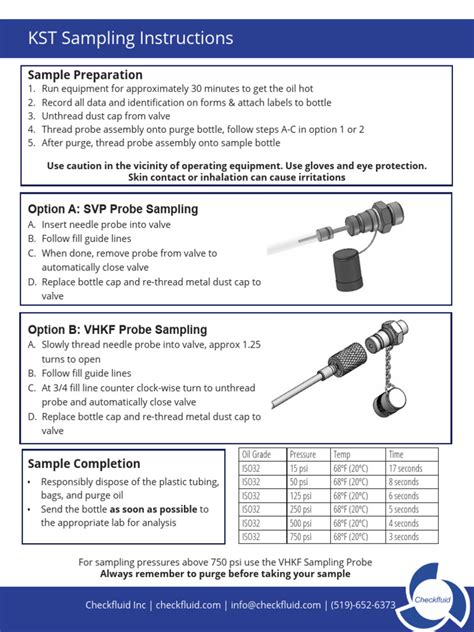 KST Sampling Instructions

Sample Preparation
1. Run equipment for approximately 30 minutes to get the oil hot
2. Record all data and identification on forms & attach labels to bottle
3. Unthread dust cap from valve
4. Thread probe assembly onto purge bottle, follow steps A-C in option 1 or 2
5. After purge, thread probe assembly onto sample bottle

Use caution in the vicinity of operating equipment. Use gloves and eye protection. Skin contact or inhalation can cause irritations

Option A: SVP Probe Sampling
A. Insert needle probe into valve
B. Follow fill guide lines
C. When done, remove probe from valve to automatically close valve
D. Replace bottle cap and re-thread metal dust cap to valve

Option B: VHKF Probe Sampling
A. Slowly thread needle probe into valve, approx 1.25 turns to open
B. Follow fill guide lines
C. At 3/4 fill line counter clock-wise turn to unthread probe and automatically close valve
D. Replace bottle cap and re-thread metal dust cap to valve

Sample Completion
• Responsibly dispose of the plastic tubing, bags, and purge oil
• Send the bottle as soon as possible to the appropriate lab for analysis

| Oil Grade | Pressure | Temp | Time |
|---|---|---|---|
| ISO32 | 15 psi | 68°F (20°C) | 17 seconds |
| ISO32 | 50 psi | 68°F (20°C) | 8 seconds |
| ISO32 | 125 psi | 68°F (20°C) | 6 seconds |
| ISO32 | 250 psi | 68°F (20°C) | 5 seconds |
| ISO32 | 500 psi | 68°F (20°C) | 4 seconds |
| ISO32 | 750 psi | 68°F (20°C) | 3 seconds |

For sampling pressures above 750 psi use the VHKF Sampling Probe
Always remember to purge before taking your sample

Checkfluid Inc | checkfluid.com | info@checkfluid.com | (519)-652-6373

Checkfluid