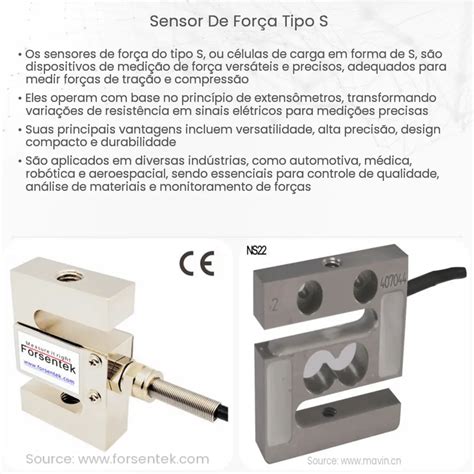 Sensor De Força Tipo S

• Os sensores de força do tipo S, ou células de carga em forma de S, são dispositivos de medição de força versáteis e precisos, adequados para medir forças de tração e compressão

• Eles operam com base no princípio de extensômetros, transformando variações de resistência em sinais elétricos para medições precisas

• Suas principais vantagens incluem versatilidade, alta precisão, design compacto e durabilidade

• São aplicados em diversas indústrias, como automotiva, médica, robótica e aeroespacial, sendo essenciais para controle de qualidade, análise de materiais e monitoramento de forças

CE

Measure it right
Forsentek
www.forsentek.com

Source: www.forsentek.com

NS22

407044

2

Source: www.mavin.cn