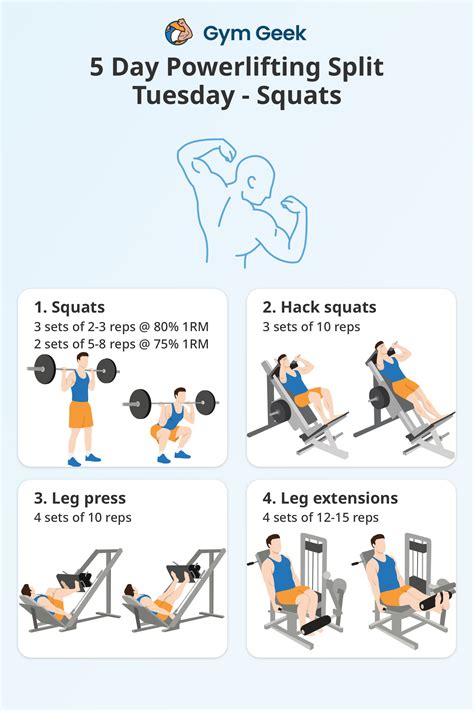 Gym Geek

5 Day Powerlifting Split
Tuesday - Squats

1. Squats
3 sets of 2-3 reps @ 80% 1RM
2 sets of 5-8 reps @ 75% 1RM

2. Hack squats
3 sets of 10 reps

3. Leg press
4 sets of 10 reps

4. Leg extensions
4 sets of 12-15 reps