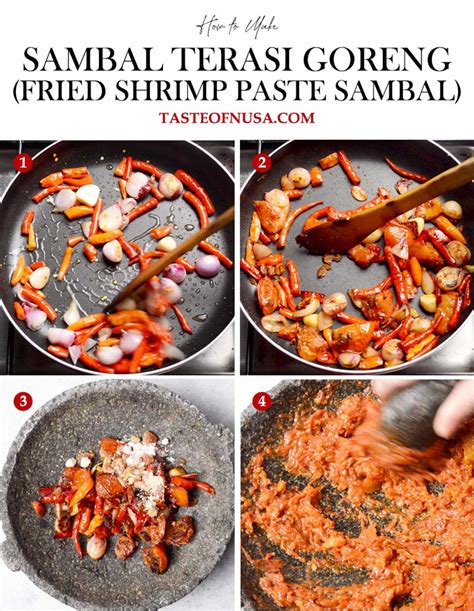 How to Make
SAMBAL TERASI GORENG (FRIED SHRIMP PASTE SAMBAL)
TASTEOFNUSA.COM

1

2

3

4