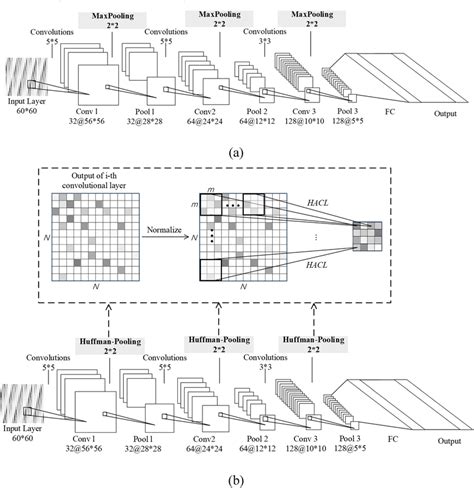 MaxPooling
2*2

MaxPooling
2*2

MaxPooling
2*2

Convolutions
5*5

Convolutions
5*5

Convolutions
3*3

Input Layer
60*60

Conv 1
32@56*56

Pool 1
32@28*28

Conv2
64@24*24

Pool 2
64@12*12

Conv 3
128@10*10

Pool 3
128@5*5

FC

Output

(a)

Output of i-th convolutional layer

N

N

Normalize

m

m

N

N

HACL

HACL

Huffman-Pooling
2*2

Huffman-Pooling
2*2

Huffman-Pooling
2*2

Convolutions
5*5

Convolutions
5*5

Convolutions
3*3

Input Layer
60*60

Conv 1
32@56*56

Pool 1
32@28*28

Conv2
64@24*24

Pool 2
64@12*12

Conv 3
128@10*10

Pool 3
128@5*5

FC

Output

(b)