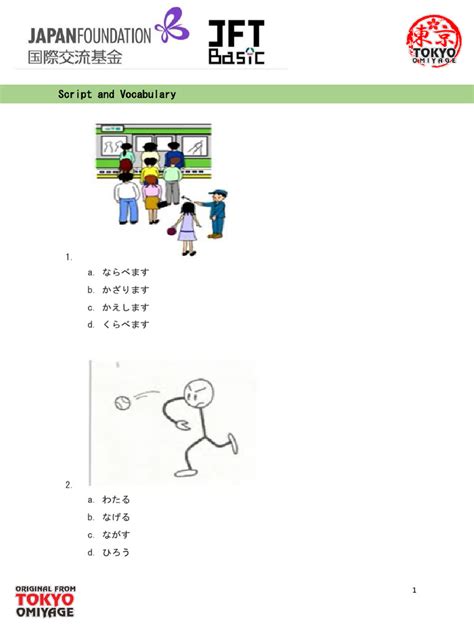 JAPANFOUNDATION
国際交流基金

JFT Basic

東京 TOKYO OMIYAGE

Script and Vocabulary

1.
a. ならべます
b. かざります
c. かえします
d. くらべます

2.
a. わたる
b. なげる
c. ながす
d. ひろう

ORIGINAL FROM TOKYO OMIYAGE

1