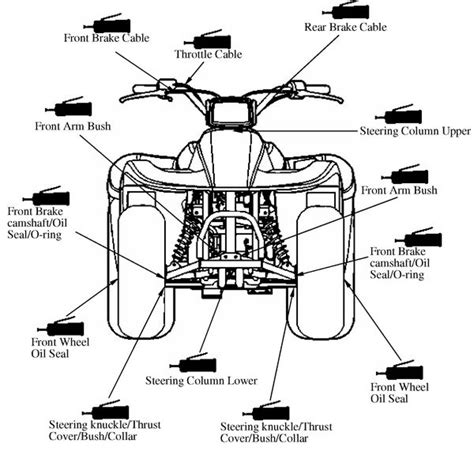 Front Brake Cable

Throttle Cable

Rear Brake Cable

Front Arm Bush

Steering Column Upper

Front Arm Bush

Front Brake camshaft/Oil Seal/O-ring

Front Brake camshaft/Oil Seal/O-ring

Front Wheel Oil Seal

Steering Column Lower

Front Wheel Oil Seal

Steering knuckle/Thrust Cover/Bush/Collar

Steering knuckle/Thrust Cover/Bush/Collar