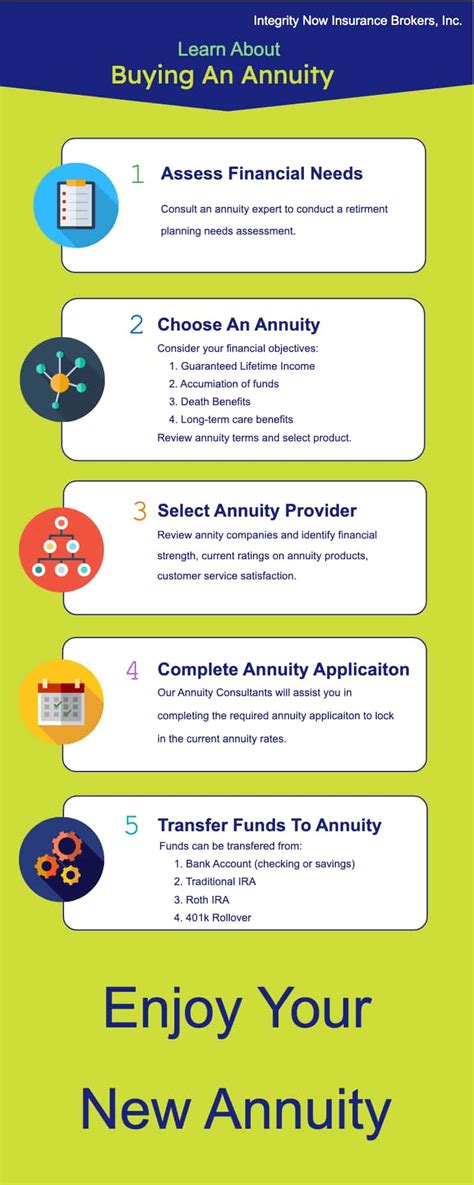 Integrity Now Insurance Brokers, Inc.

Learn About
Buying An Annuity

1 Assess Financial Needs

Consult an annuity expert to conduct a retirment planning needs assessment.

2 Choose An Annuity

Consider your financial objectives:
1. Guaranteed Lifetime Income
2. Accumiation of funds
3. Death Benefits
4. Long-term care benefits
Review annuity terms and select product.

3 Select Annuity Provider

Review annity companies and identify financial strength, current ratings on annuity products, customer service satisfaction.

4 Complete Annuity Applicaiton

Our Annuity Consultants will assist you in completing the required annuity applicaiton to lock in the current annuity rates.

5 Transfer Funds To Annuity

Funds can be transfered from:
1. Bank Account (checking or savings)
2. Traditional IRA
3. Roth IRA
4. 401k Rollover

Enjoy Your
New Annuity