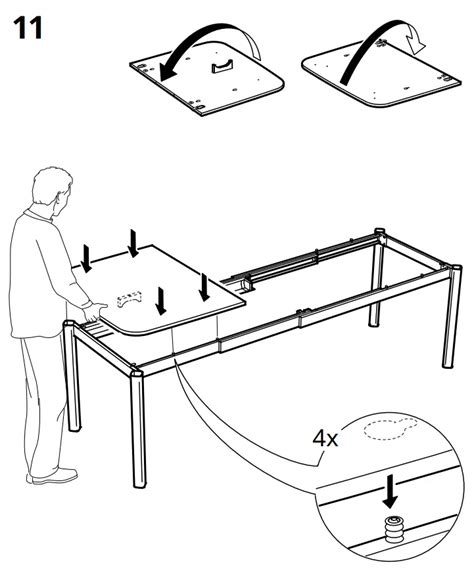 11

4x