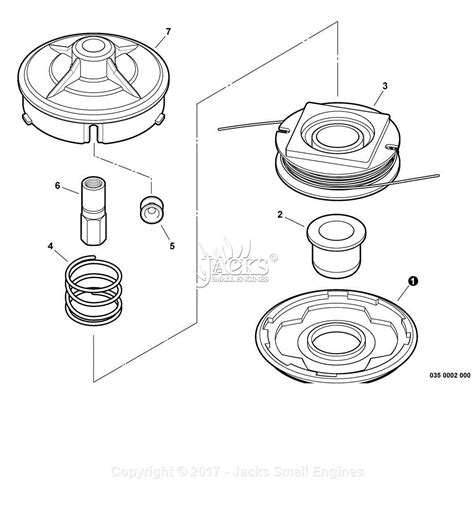 7

3

6

5

2

4

JACKS®
SMALL ENGINES

1

035 0002 000

Copyright © 2017 - Jacks Small Engines