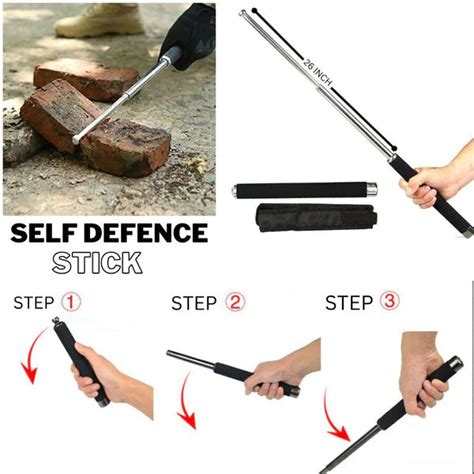 26 INCH

SELF DEFENCE
STICK

STEP ①

STEP ②

STEP ③