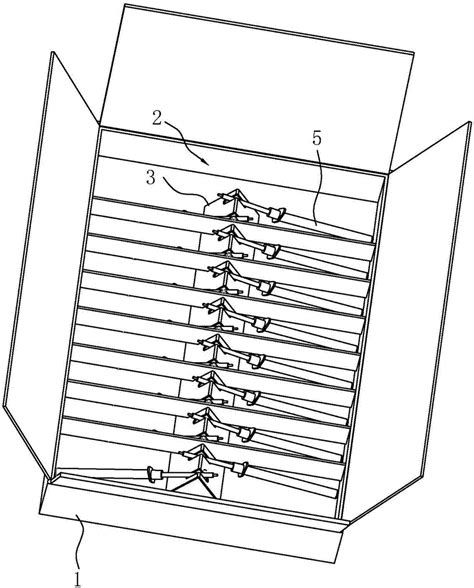 2
5
3
1