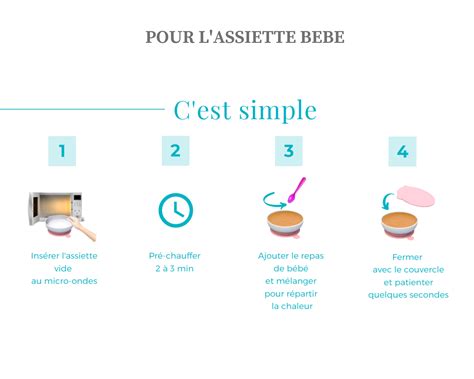 POUR L'ASSIETTE BEBE

C'est simple

1

Insérer l'assiette vide au micro-ondes

2

Pré-chauffer 2 à 3 min

3

Ajouter le repas de bébé et mélanger pour répartir la chaleur

4

Fermer avec le couvercle et patienter quelques secondes