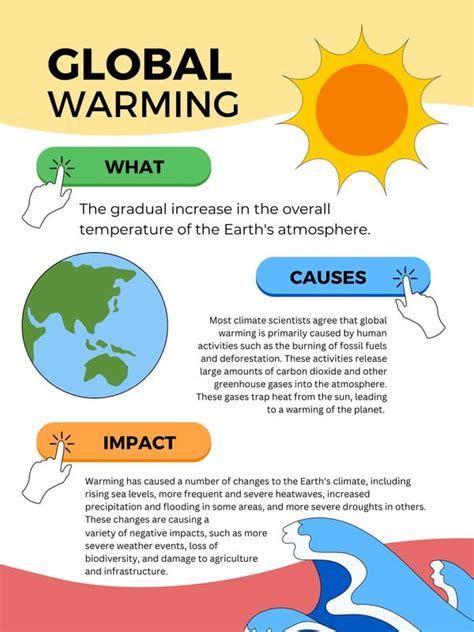 GLOBAL WARMING

WHAT

The gradual increase in the overall temperature of the Earth's atmosphere.

CAUSES

Most climate scientists agree that global warming is primarily caused by human activities such as the burning of fossil fuels and deforestation. These activities release large amounts of carbon dioxide and other greenhouse gases into the atmosphere. These gases trap heat from the sun, leading to a warming of the planet.

IMPACT

Warming has caused a number of changes to the Earth's climate, including rising sea levels, more frequent and severe heatwaves, increased precipitation and flooding in some areas, and more severe droughts in others. These changes are causing a variety of negative impacts, such as more severe weather events, loss of biodiversity, and damage to agriculture and infrastructure.