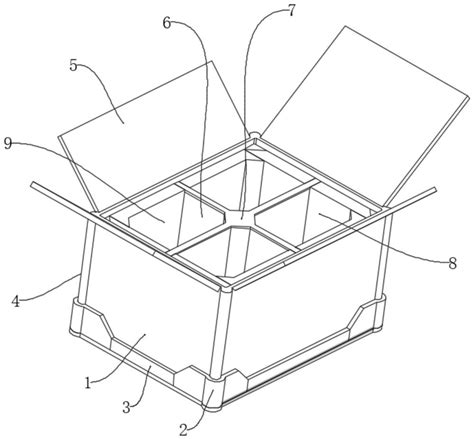 6
7
5
9
8
4
1
3
2