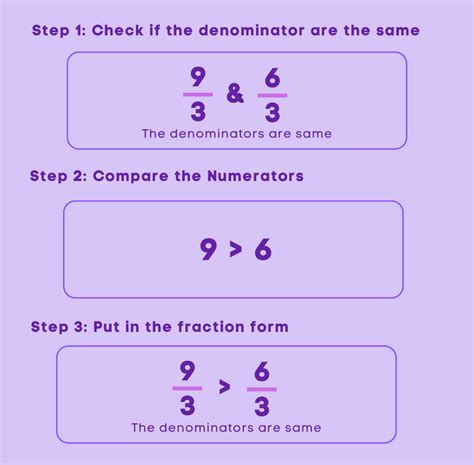 Step 1: Check if the denominator are the same

$\frac{9}{3}$ & $\frac{6}{3}$

The denominators are same

Step 2: Compare the Numerators

$9 > 6$

Step 3: Put in the fraction form

$\frac{9}{3} > \frac{6}{3}$

The denominators are same