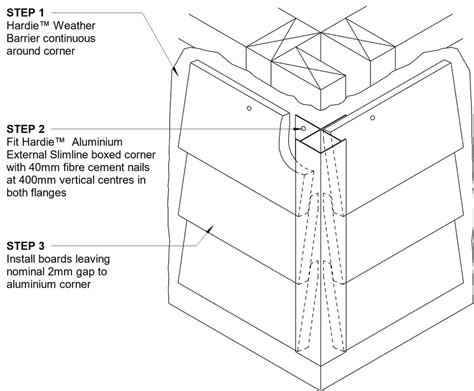 STEP 1
Hardie™ Weather Barrier continuous around corner

STEP 2
Fit Hardie™ Aluminium External Slimline boxed corner with 40mm fibre cement nails at 400mm vertical centres in both flanges

STEP 3
Install boards leaving nominal 2mm gap to aluminium corner