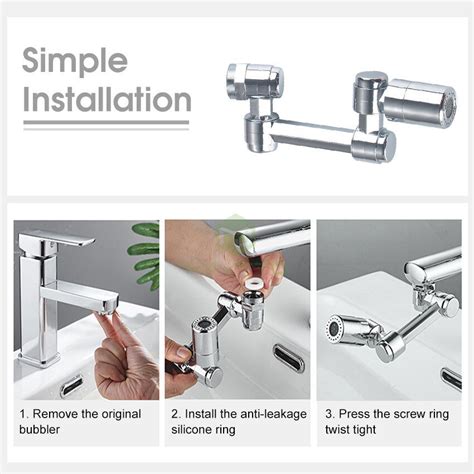 Simple Installation

1. Remove the original bubbler

2. Install the anti-leakage silicone ring

3. Press the screw ring twist tight