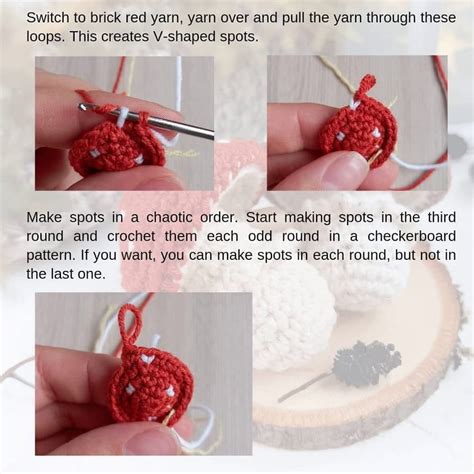 Switch to brick red yarn, yarn over and pull the yarn through these loops. This creates V-shaped spots.

Make spots in a chaotic order. Start making spots in the third round and crochet them each odd round in a checkerboard pattern. If you want, you can make spots in each round, but not in the last one.