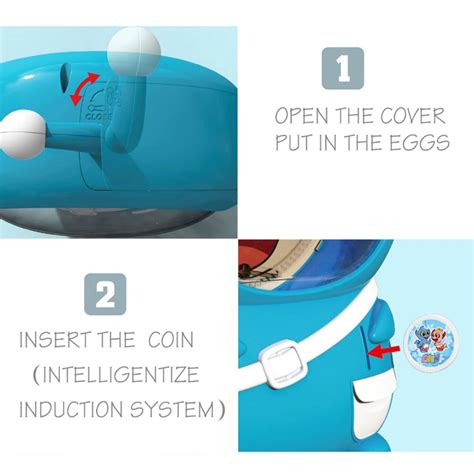 1

OPEN THE COVER PUT IN THE EGGS

2

INSERT THE COIN (INTELLIGENTIZE INDUCTION SYSTEM)