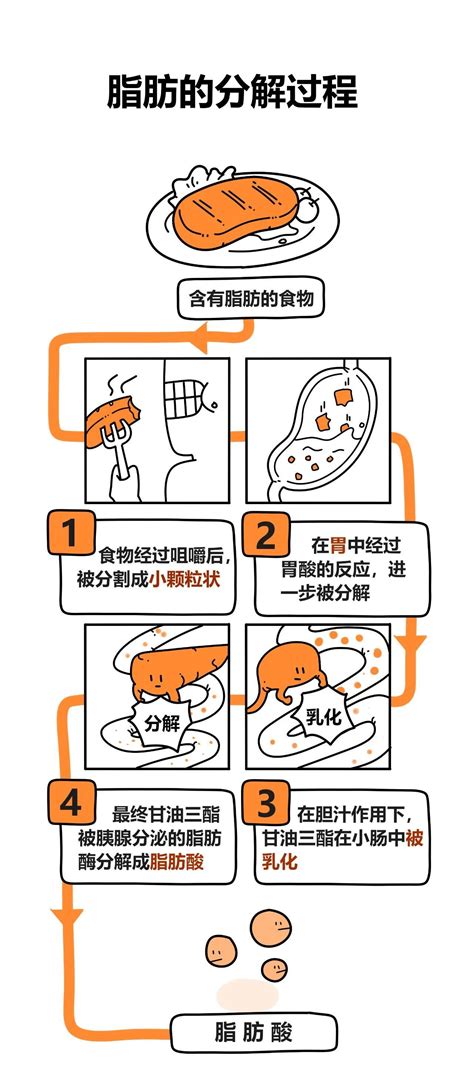 脂肪的分解过程

含有脂肪的食物

1 食物经过咀嚼后，被分割成小颗粒状

2 在胃中经过胃酸的反应，进一步被分解

分解

乳化

4 最终甘油三酯被胰腺分泌的脂肪酶分解成脂肪酸

3 在胆汁作用下，甘油三酯在小肠中被乳化

脂肪酸