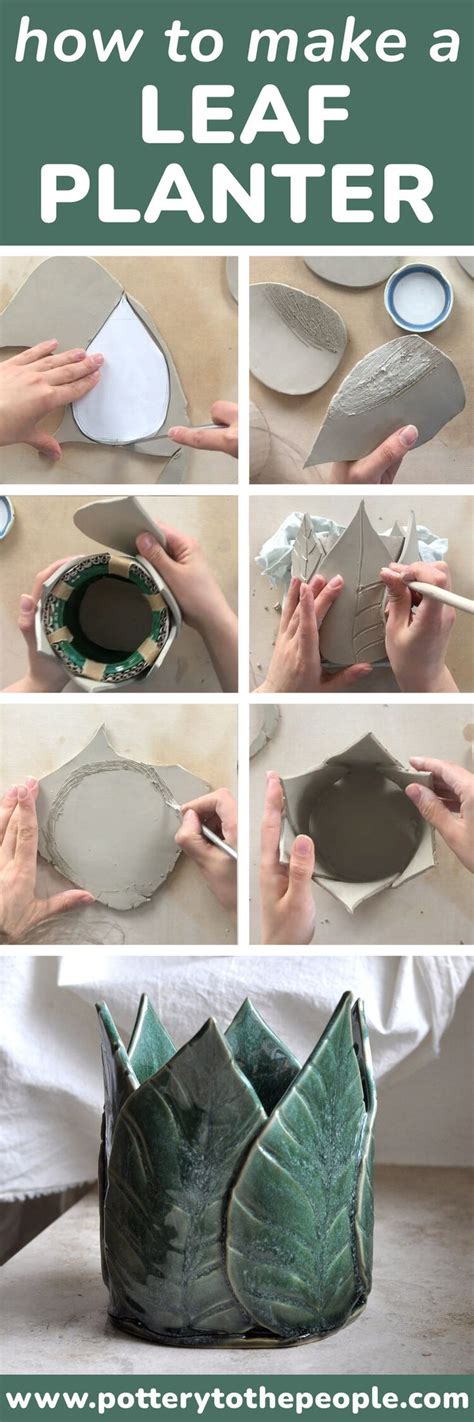 how to make a
LEAF
PLANTER

www.potterytothepeople.com