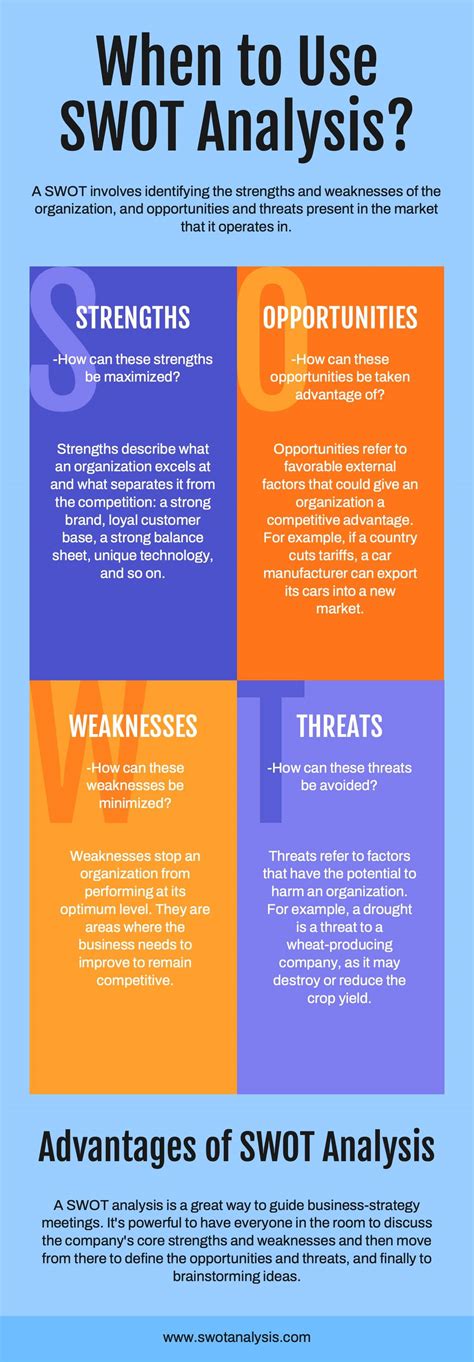 When to Use SWOT Analysis?

A SWOT involves identifying the strengths and weaknesses of the organization, and opportunities and threats present in the market that it operates in.

S

STRENGTHS

-How can these strengths be maximized?

Strengths describe what an organization excels at and what separates it from the competition: a strong brand, loyal customer base, a strong balance sheet, unique technology, and so on.

O

OPPORTUNITIES

-How can these opportunities be taken advantage of?

Opportunities refer to favorable external factors that could give an organization a competitive advantage. For example, if a country cuts tariffs, a car manufacturer can export its cars into a new market.

W

WEAKNESSES

-How can these weaknesses be minimized?

Weaknesses stop an organization from performing at its optimum level. They are areas where the business needs to improve to remain competitive.

T

THREATS

-How can these threats be avoided?

Threats refer to factors that have the potential to harm an organization. For example, a drought is a threat to a wheat-producing company, as it may destroy or reduce the crop yield.

Advantages of SWOT Analysis

A SWOT analysis is a great way to guide business-strategy meetings. It's powerful to have everyone in the room to discuss the company's core strengths and weaknesses and then move from there to define the opportunities and threats, and finally to brainstorming ideas.

www.swotanalysis.com