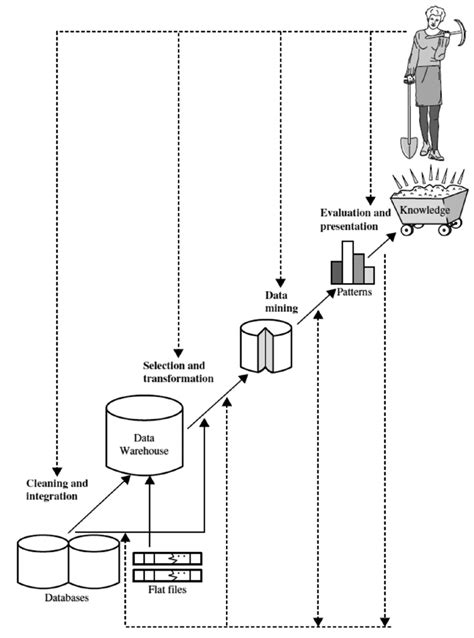 Knowledge

Evaluation and presentation

Patterns

Data mining

Selection and transformation

Data Warehouse

Cleaning and integration

Databases

Flat files