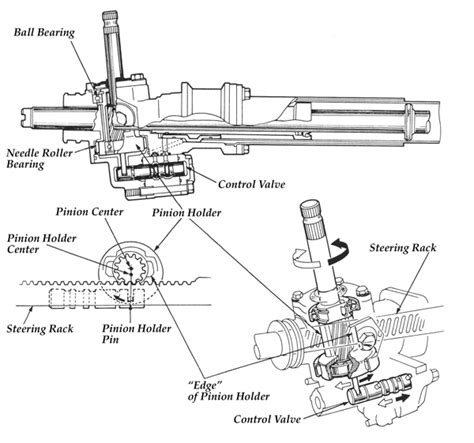 Ball Bearing

Needle Roller Bearing

Control Valve

Pinion Center

Pinion Holder

Pinion Holder Center

Steering Rack

Steering Rack

Pinion Holder Pin

"Edge" of Pinion Holder

Control Valve