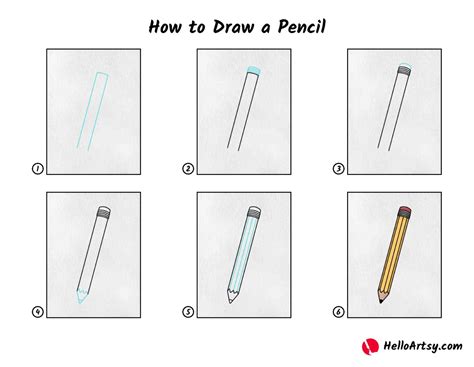 How to Draw a Pencil

1

2

3

4

5

6

HelloArtsy.com