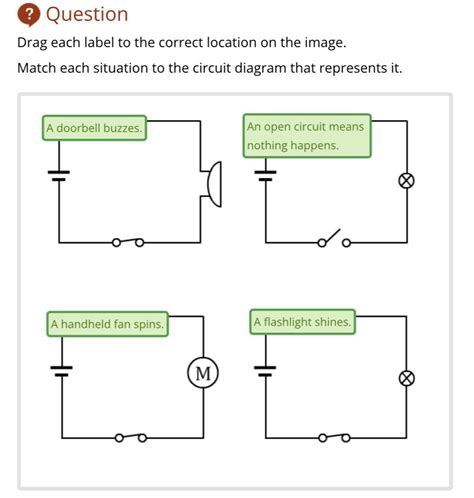 ? Question

Drag each label to the correct location on the image.

Match each situation to the circuit diagram that represents it.

A doorbell buzzes.

An open circuit means nothing happens.

A handheld fan spins.

M

A flashlight shines.