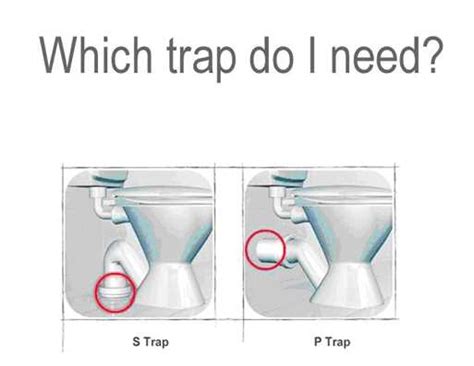 Which trap do I need?

S Trap

P Trap