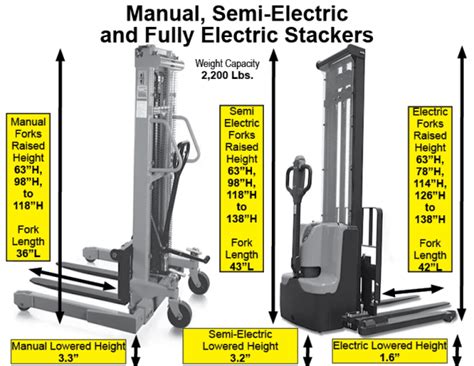 Manual, Semi-Electric and Fully Electric Stackers

Weight Capacity
2,200 Lbs.

Manual Forks Raised Height 63"H, 98"H, to 118"H

Fork Length 36"L

Semi Electric Forks Raised Height 63"H, 98"H, 118"H to 138"H

Fork Length 43"L

Electric Forks Raised Height 63"H, 78"H, 114"H, 126"H to 138"H

Fork Length 42"L

Manual Lowered Height
3.3"

Semi-Electric Lowered Height
3.2"

Electric Lowered Height
1.6"