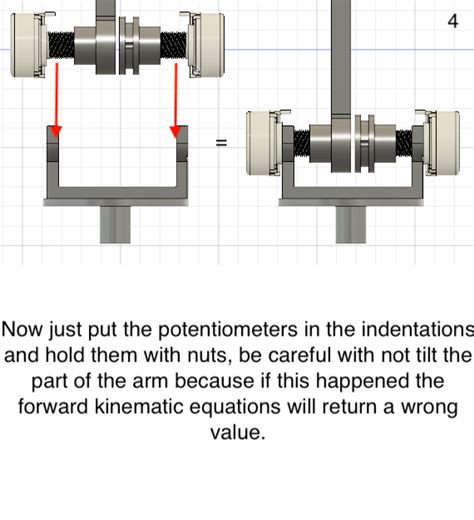 4

=

Now just put the potentiometers in the indentations and hold them with nuts, be careful with not tilt the part of the arm because if this happened the forward kinematic equations will return a wrong value.