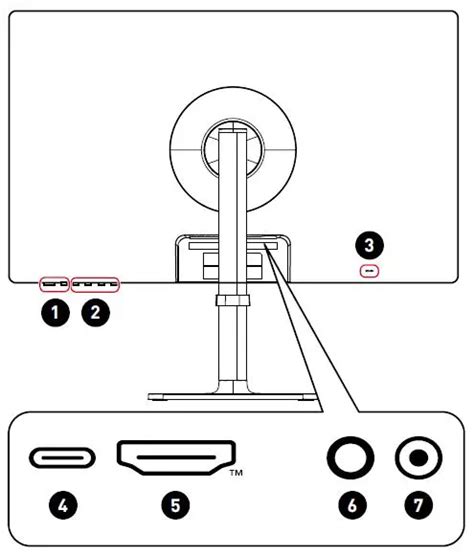 3
1
2
TM
4
5
6
7