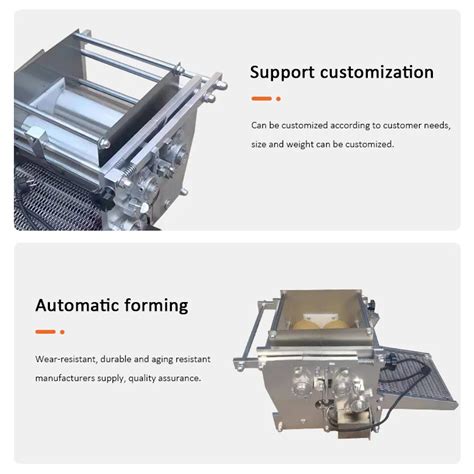 Support customization

Can be customized according to customer needs, size and weight can be customized.

Automatic forming

Wear-resistant, durable and aging resistant manufacturers supply, quality assurance.