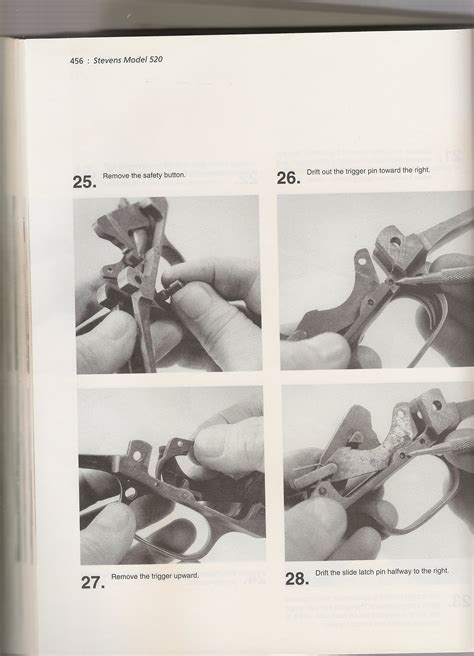 456 : Stevens Model 520

25. Remove the safety button.

26. Drift out the trigger pin toward the right.

27. Remove the trigger upward.

28. Drift the slide latch pin halfway to the right.