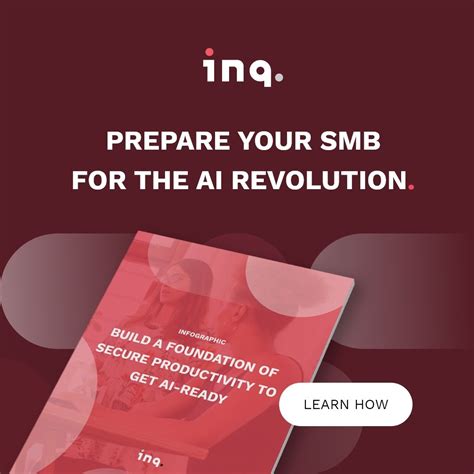 inq.

PREPARE YOUR SMB FOR THE AI REVOLUTION.

INFOGRAPHIC

BUILD A FOUNDATION OF SECURE PRODUCTIVITY TO GET AI-READY

inq.

LEARN HOW