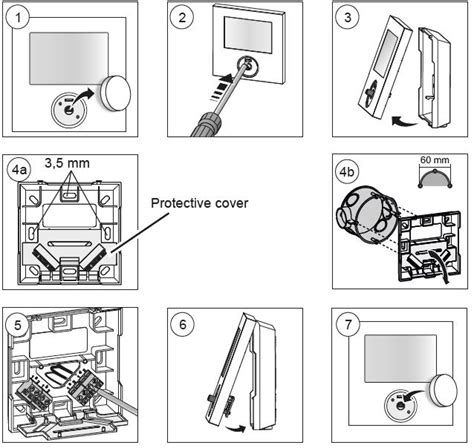 1

2

3

4a

3,5 mm

Protective cover

4b

60 mm

5

6

7