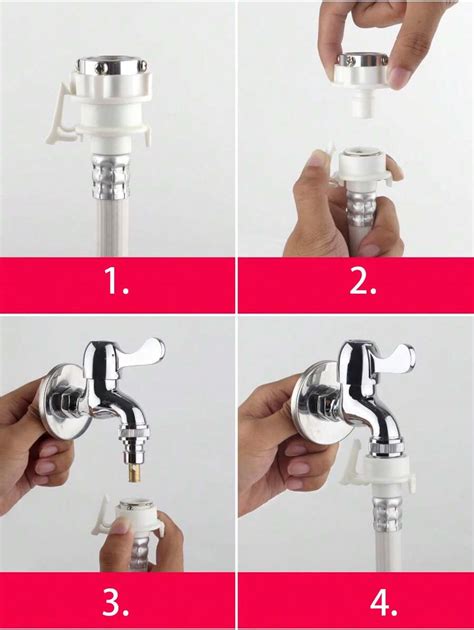 1.

2.

3.

4.