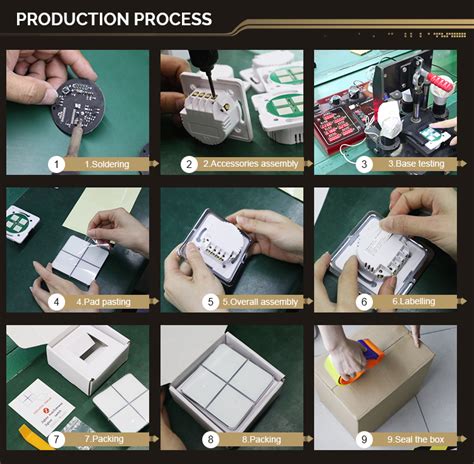 PRODUCTION PROCESS

1 1.Soldering

2 2.Accessories assembly

3 3.Base testing

4 4.Pad pasting

5 5.Overall assembly

6 6.Labelling

7 7.Packing

8 8.Packing

9 9.Seal the box