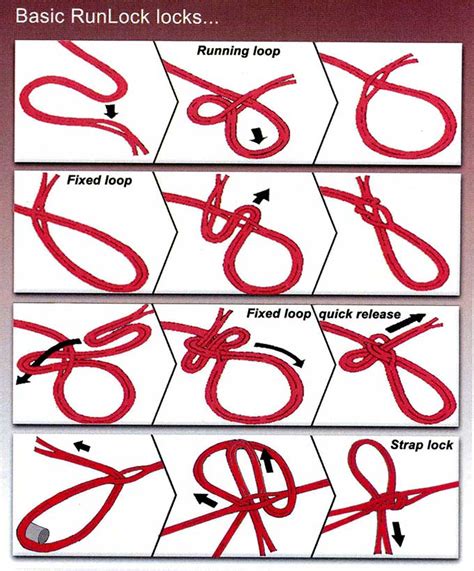 Basic RunLock locks...

Running loop

Fixed loop

Fixed loop quick release

Strap lock