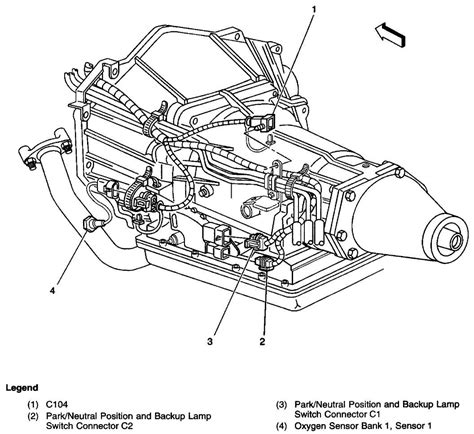 1

4

3

2

Legend

(1) C104
(2) Park/Neutral Position and Backup Lamp Switch Connector C2

(3) Park/Neutral Position and Backup Lamp Switch Connector C1
(4) Oxygen Sensor Bank 1, Sensor 1