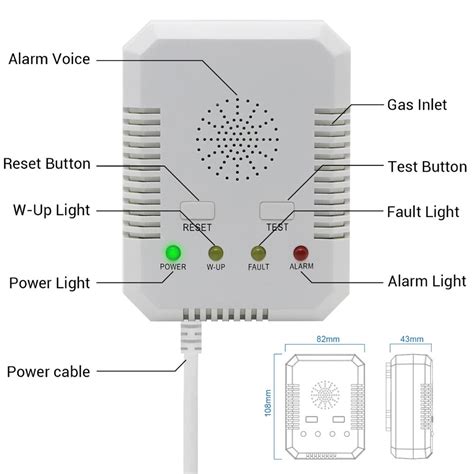 Alarm Voice

Gas Inlet

Reset Button

Test Button

W-Up Light

Fault Light

RESET

TEST

POWER

W-UP

FAULT

ALARM

Power Light

Alarm Light

Power cable

82mm

43mm

108mm