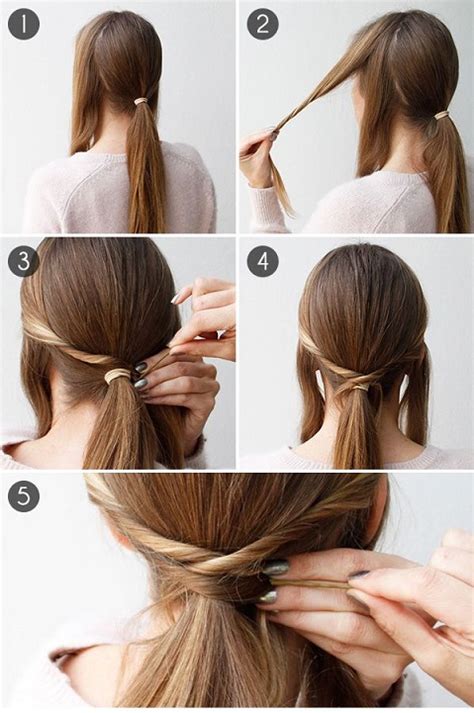 1

2

3

4

5