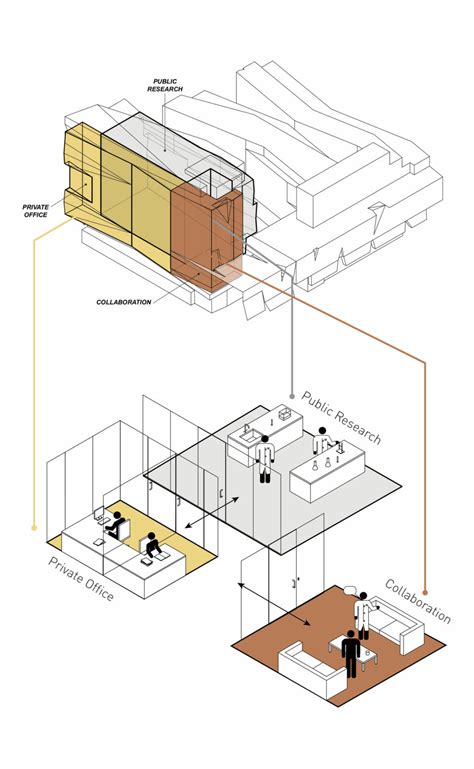 PUBLIC RESEARCH

PRIVATE OFFICE

COLLABORATION

Public Research

Private Office

Collaboration