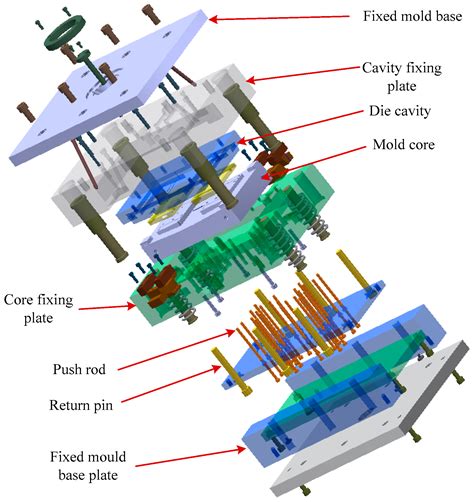 Fixed mold base

Cavity fixing plate

Die cavity

Mold core

Core fixing plate

Push rod

Return pin

Fixed mould base plate