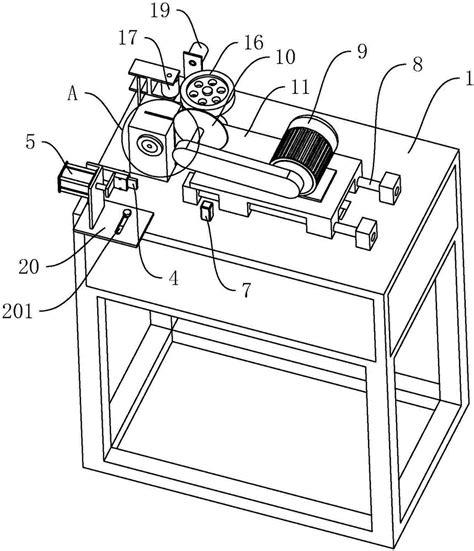 19
17
16
10
9
8
1
A
11
5
20
4
7
201