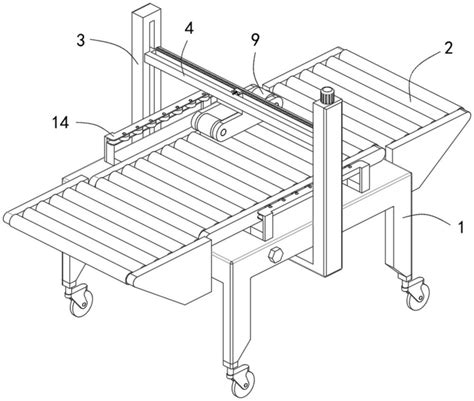 3
4
9
2
14
1