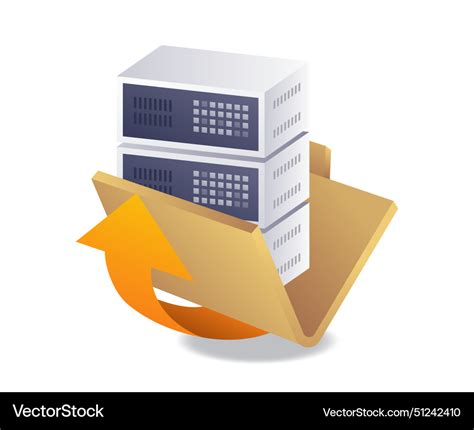 VectorStock

VectorStock.com/51242410