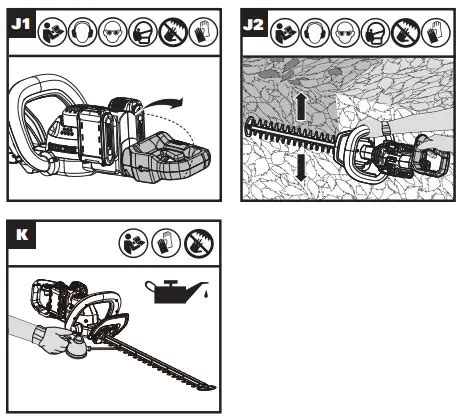 J1

J2

K