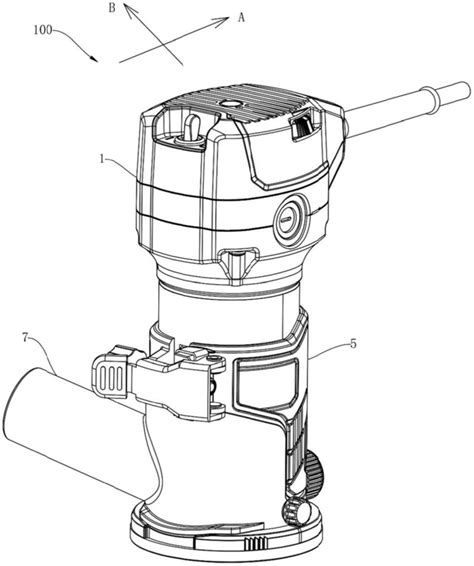 B
A
100
1
7
5