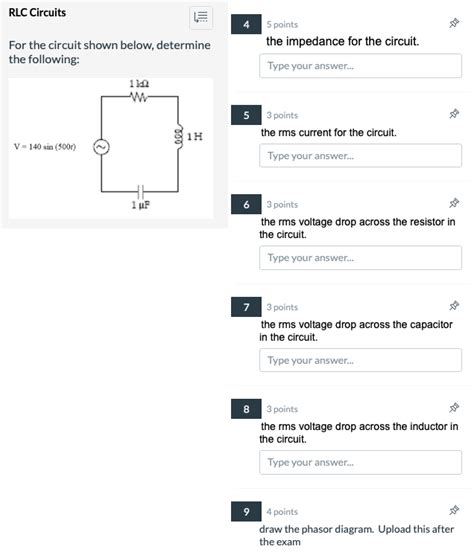 RLC Circuits

For the circuit shown below, determine the following:

1 kΩ

1 H

V = 140 sin (500t)

1 μF

4 5 points

the impedance for the circuit.

Type your answer...

5 3 points

the rms current for the circuit.

Type your answer...

6 3 points

the rms voltage drop across the resistor in the circuit.

Type your answer...

7 3 points

the rms voltage drop across the capacitor in the circuit.

Type your answer...

8 3 points

the rms voltage drop across the inductor in the circuit.

Type your answer...

9 4 points

draw the phasor diagram. Upload this after the exam