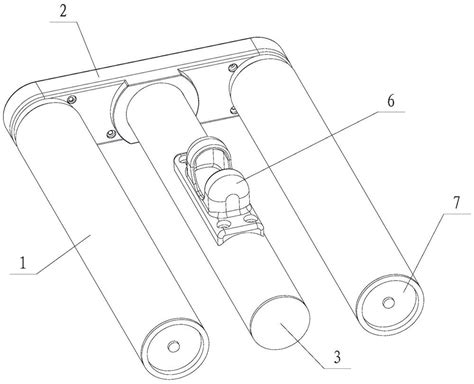 2

6

7

1

3